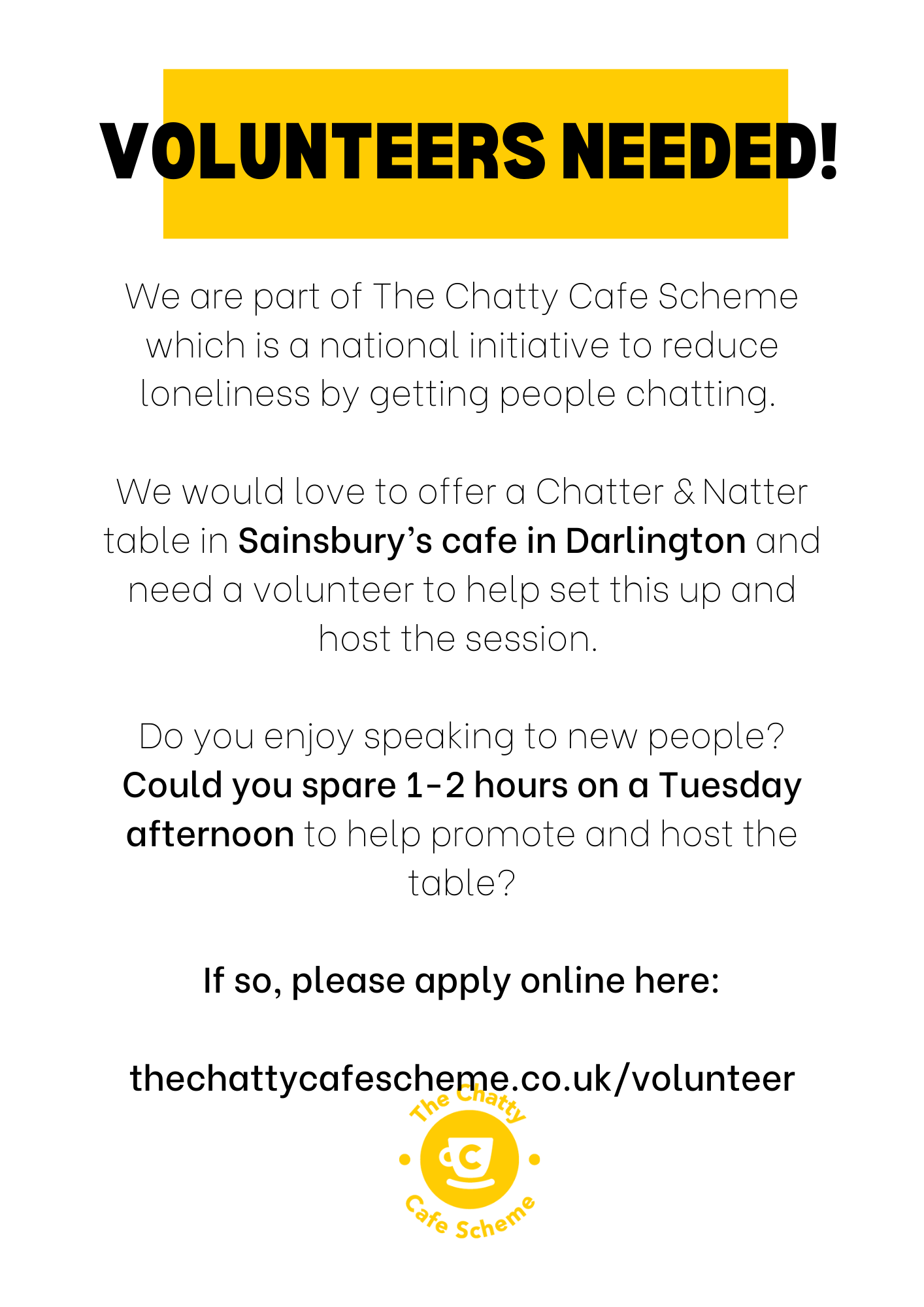 VOLUNTEERS NEEDED!

We are part of The Chatty Cafe Scheme which is a national initiative to reduce loneliness by getting people chatting.

We would love to offer a Chatter & Natter table in Sainsbury's cafe in Darlington and need a volunteer to help set this up and host the session.

Do you enjoy speaking to new people? Could you spare 1-2 hours on a Tuesday afternoon to help promote and host the table?

If so, please apply online here:

thechattycafescheme.co.uk/volunteer

The Chatty
Cafe Scheme