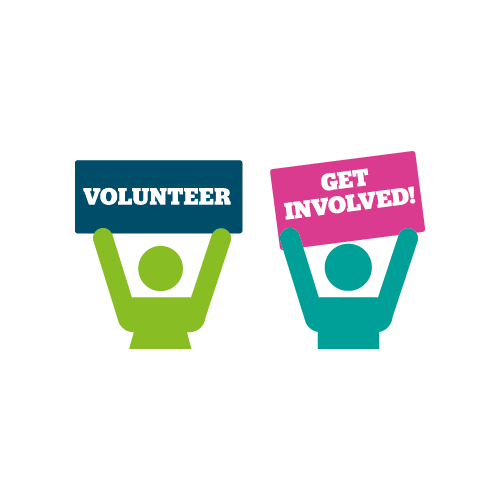 VOLUNTEER

GET INVOLVED!